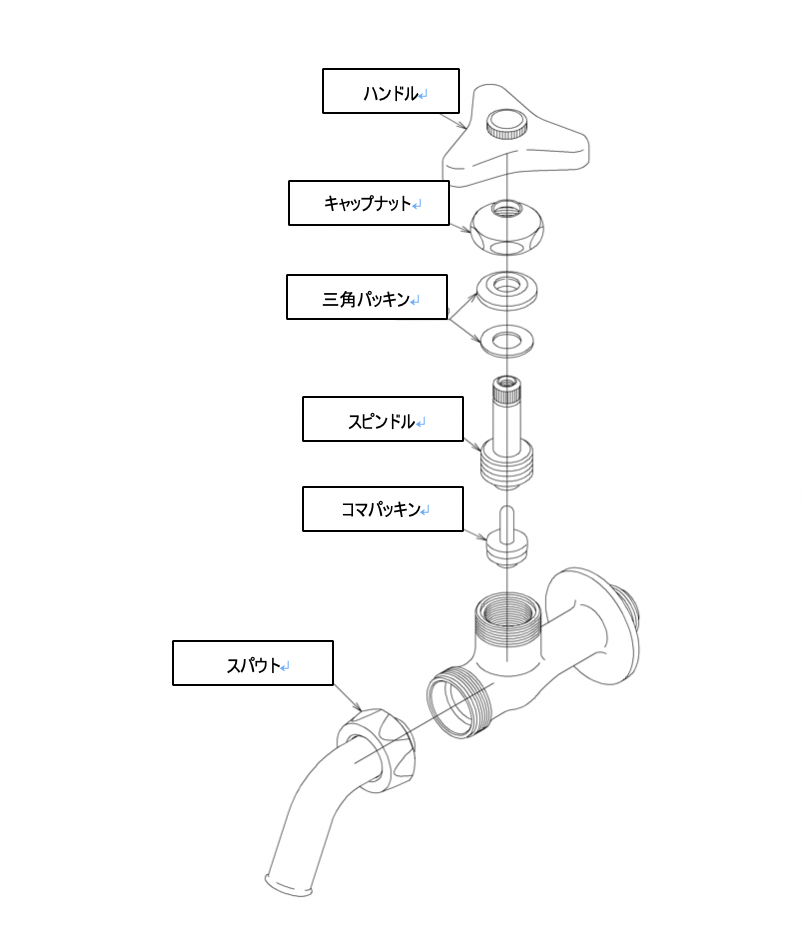 ハンドル

キャップナット

三角パッキン

スピンドル

コマパッキン

スパウト